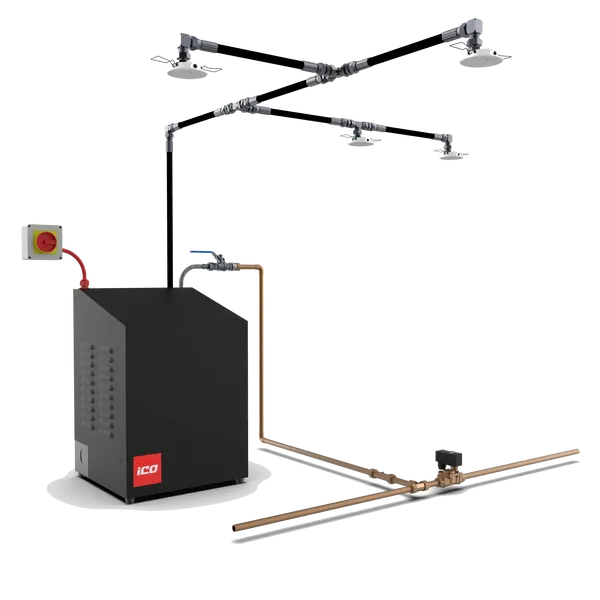 iCO